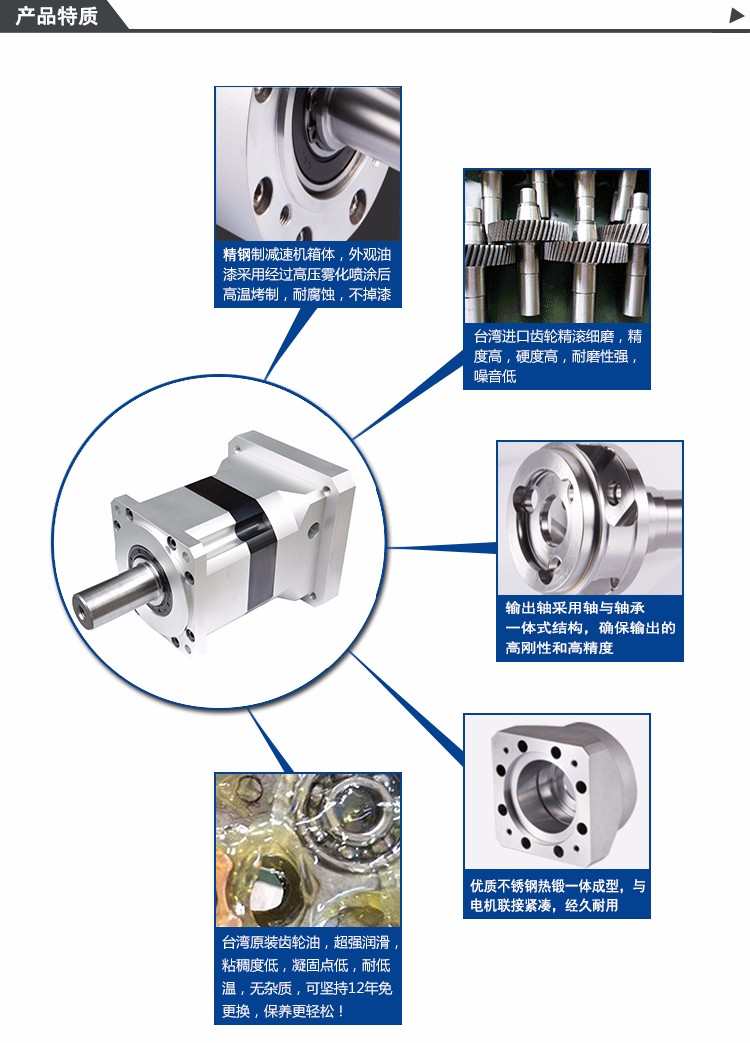 产品特质

精钢制减速机箱体，外观油漆采用经过高压雾化喷涂后高温烤制，耐腐蚀，不掉漆

台湾进口齿轮精滚细磨，精度高，硬度高，耐磨性强，噪音低

输出轴采用轴与轴承一体式结构，确保输出的高刚性和高精度

优质不锈钢热锻一体成型，与电机联接紧凑，经久耐用

台湾原装齿轮油，超强润滑，粘稠度低，凝固点低，耐低温，无杂质，可坚持12年免更换，保养更轻松！